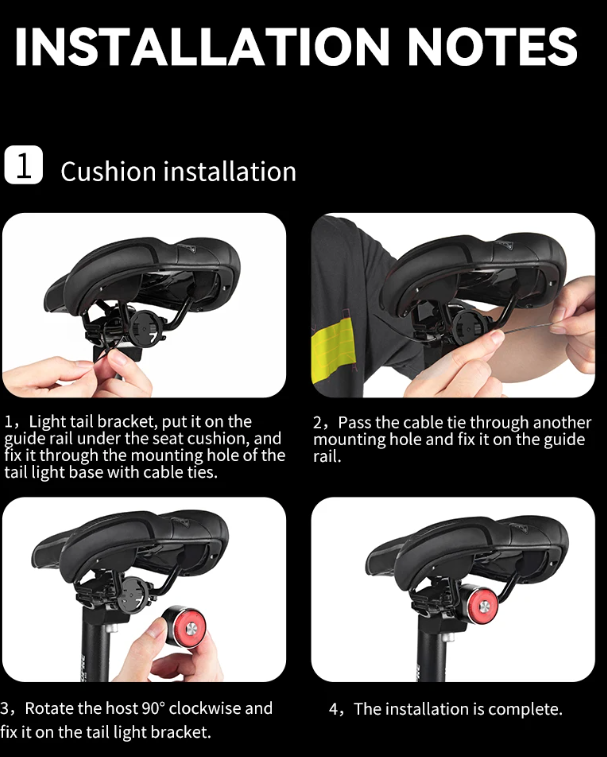 INSTALLATION NOTES

1 Cushion installation

1，Light tail bracket, put it on the guide rail under the seat cushion, and fix it through the mounting hole of the tail light base with cable ties.

2，Pass the cable tie through another mounting hole and fix it on the guide rail.

3，Rotate the host 90° clockwise and fix it on the tail light bracket.

4，The installation is complete.