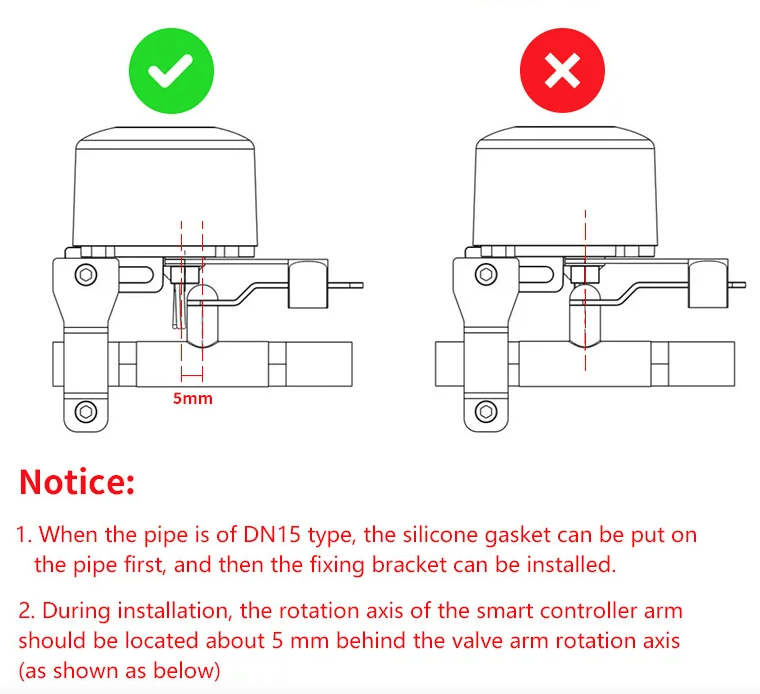 5mm

Notice:

1. When the pipe is of DN15 type, the silicone gasket can be put on the pipe first, and then the fixing bracket can be installed.

2. During installation, the rotation axis of the smart controller arm should be located about 5 mm behind the valve arm rotation axis (as shown as below)