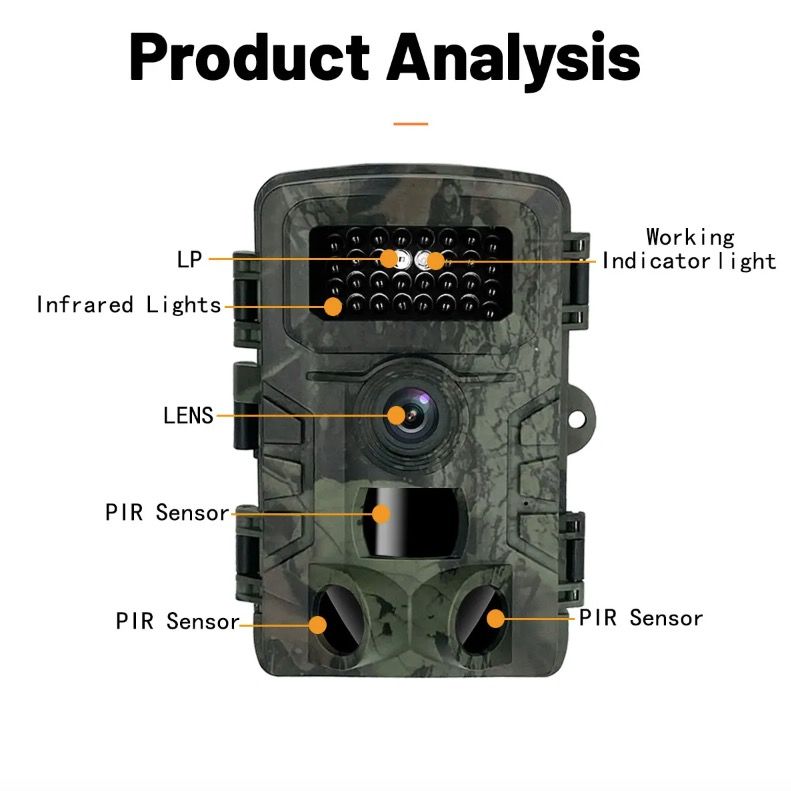 Product Analysis

LP

Working Indicator light

Infrared Lights

LENS

PIR Sensor

PIR Sensor

PIR Sensor