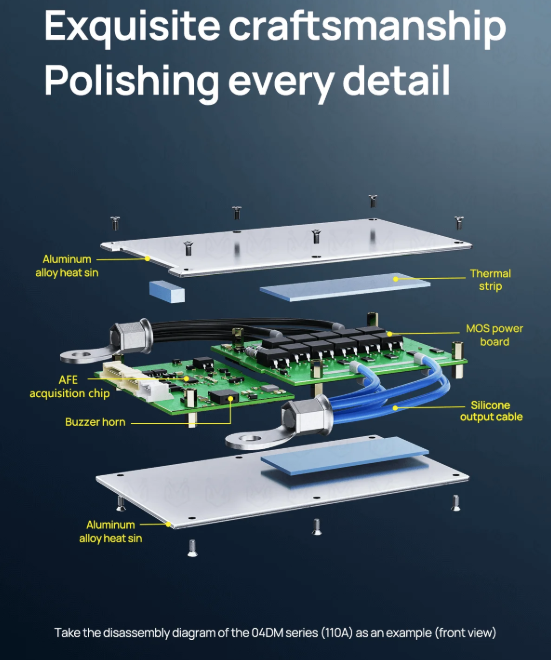 Exquisite craftsmanship
Polishing every detail

Aluminum alloy heat sin

Thermal strip

MOS power board

AFE acquisition chip

Buzzer horn

Silicone output cable

Aluminum alloy heat sin

Take the disassembly diagram of the 04DM series (110A) as an example (front view)