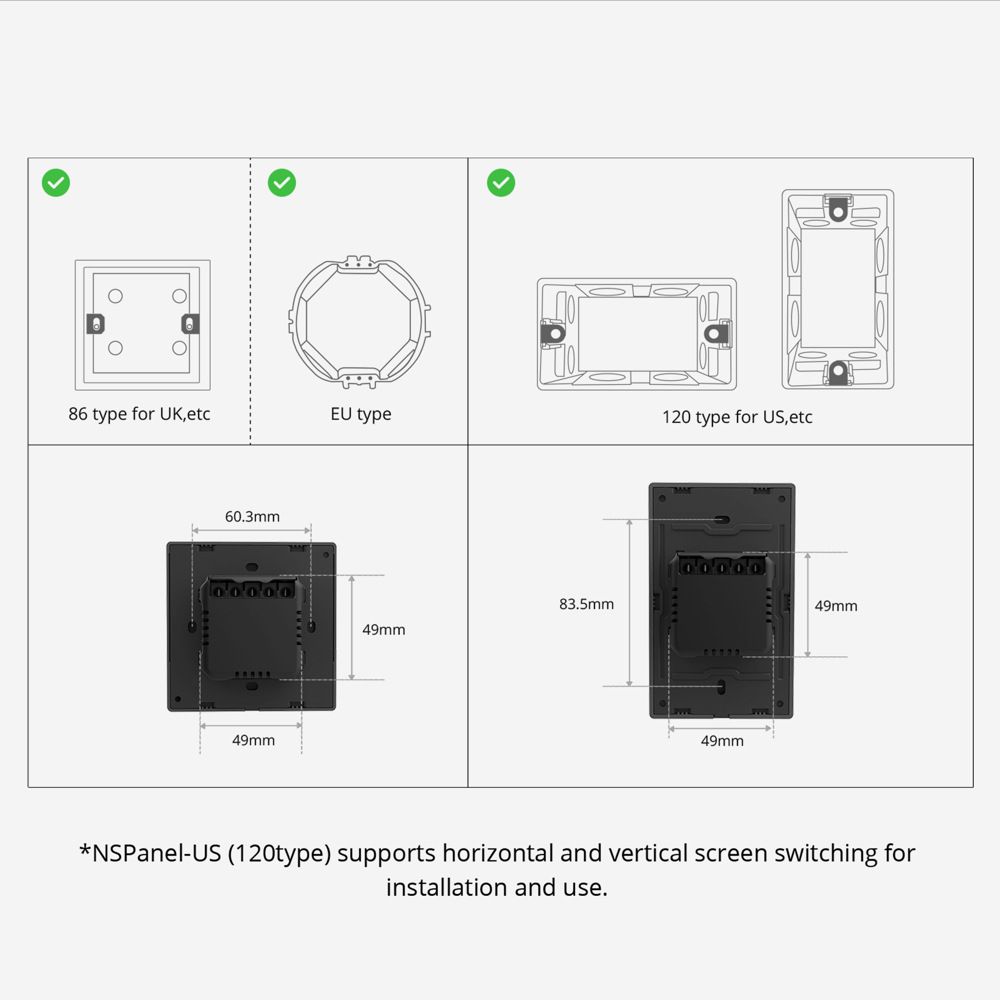 86 type for UK,etc

EU type

120 type for US,etc

60.3mm

49mm

49mm

83.5mm

49mm

49mm

*NSPanel-US (120type) supports horizontal and vertical screen switching for installation and use.